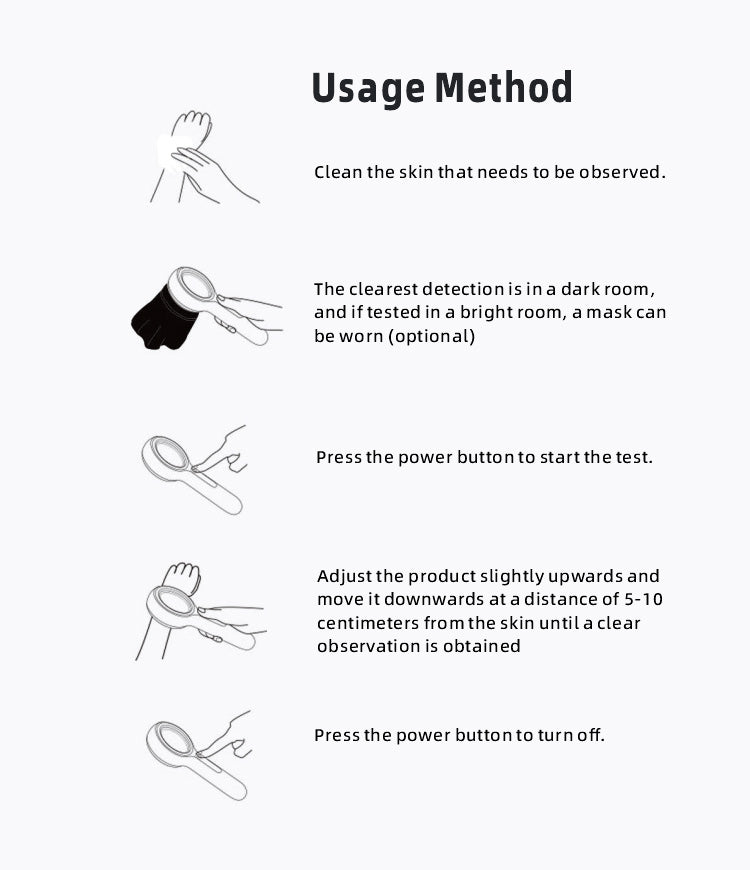 Usage Method

Clean the skin that needs to be observed.

The clearest detection is in a dark room, and if tested in a bright room, a mask can be worn (optional)

Press the power button to start the test.

Adjust the product slightly upwards and move it downwards at a distance of 5-10 centimeters from the skin until a clear observation is obtained

Press the power button to turn off.