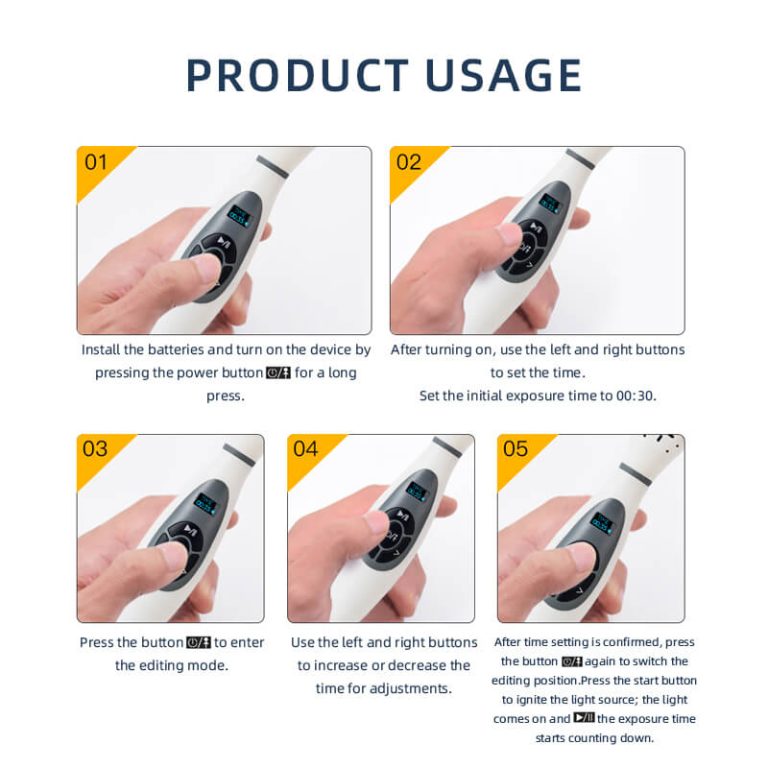 PRODUCT USAGE

01

Install the batteries and turn on the device by pressing the power button for a long press.

02

After turning on, use the left and right buttons to set the time.
Set the initial exposure time to 00:30.

03

Press the button to enter the editing mode.

04

Use the left and right buttons to increase or decrease the time for adjustments.

05

After time setting is confirmed, press the button again to switch the editing position.Press the start button to ignite the light source; the light comes on and the exposure time starts counting down.